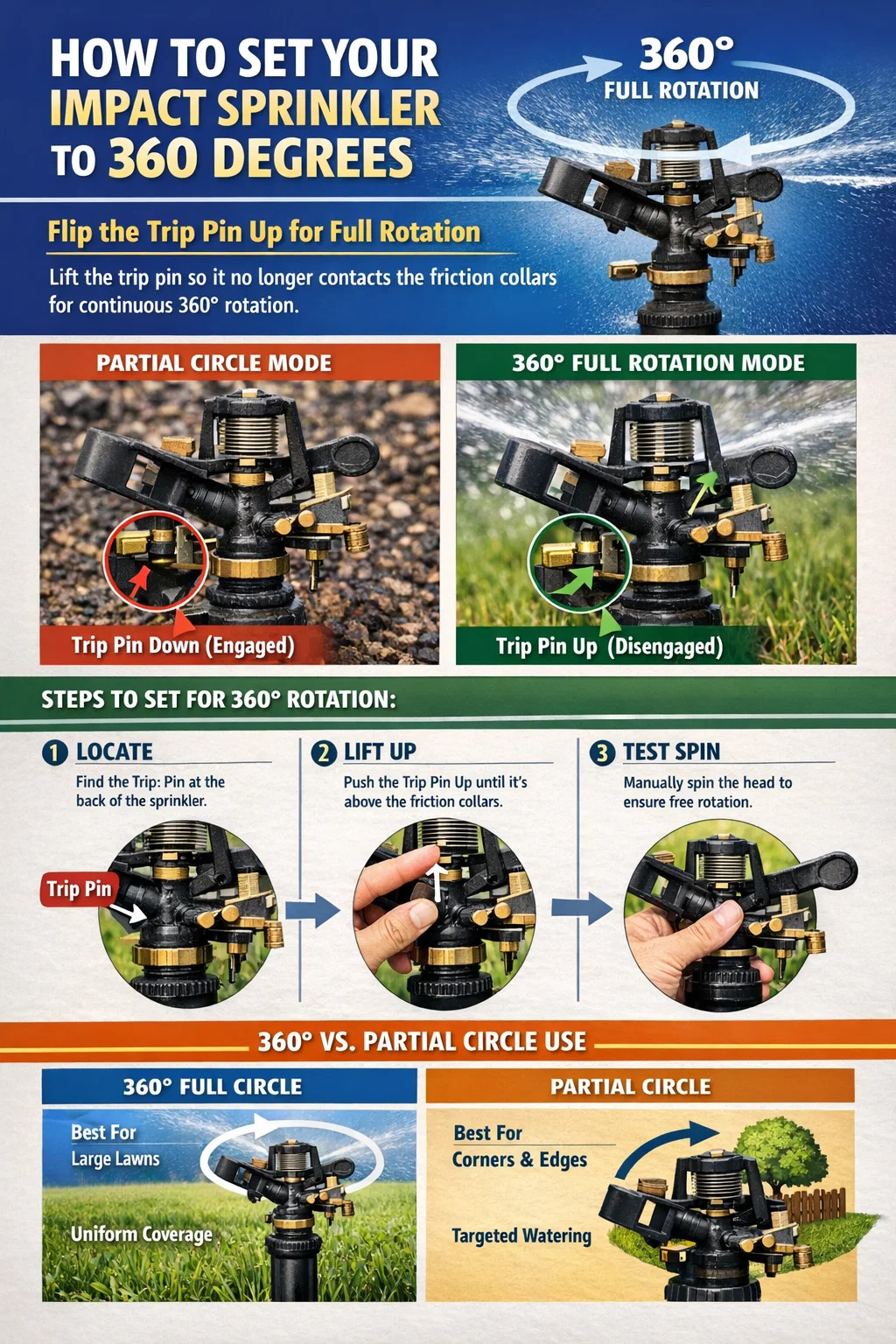 HOW TO SET YOUR IMPACT SPRINKLER TO 360 DEGREES

360° FULL ROTATION

Flip the Trip Pin Up for Full Rotation

Lift the trip pin so it no longer contacts the friction collars for continuous 360° rotation.

PARTIAL CIRCLE MODE

Trip Pin Down (Engaged)

360° FULL ROTATION MODE

Trip Pin Up (Disengaged)

STEPS TO SET FOR 360° ROTATION:

1 LOCATE

Find the Trip: Pin at the back of the sprinkler.

Trip Pin

2 LIFT UP

Push the Trip Pin Up until it's above the friction collars.

3 TEST SPIN

Manually spin the head to ensure free rotation.

360° VS. PARTIAL CIRCLE USE

360° FULL CIRCLE

Best For Large Lawns

Uniform Coverage

PARTIAL CIRCLE

Best For Corners & Edges

Targeted Watering